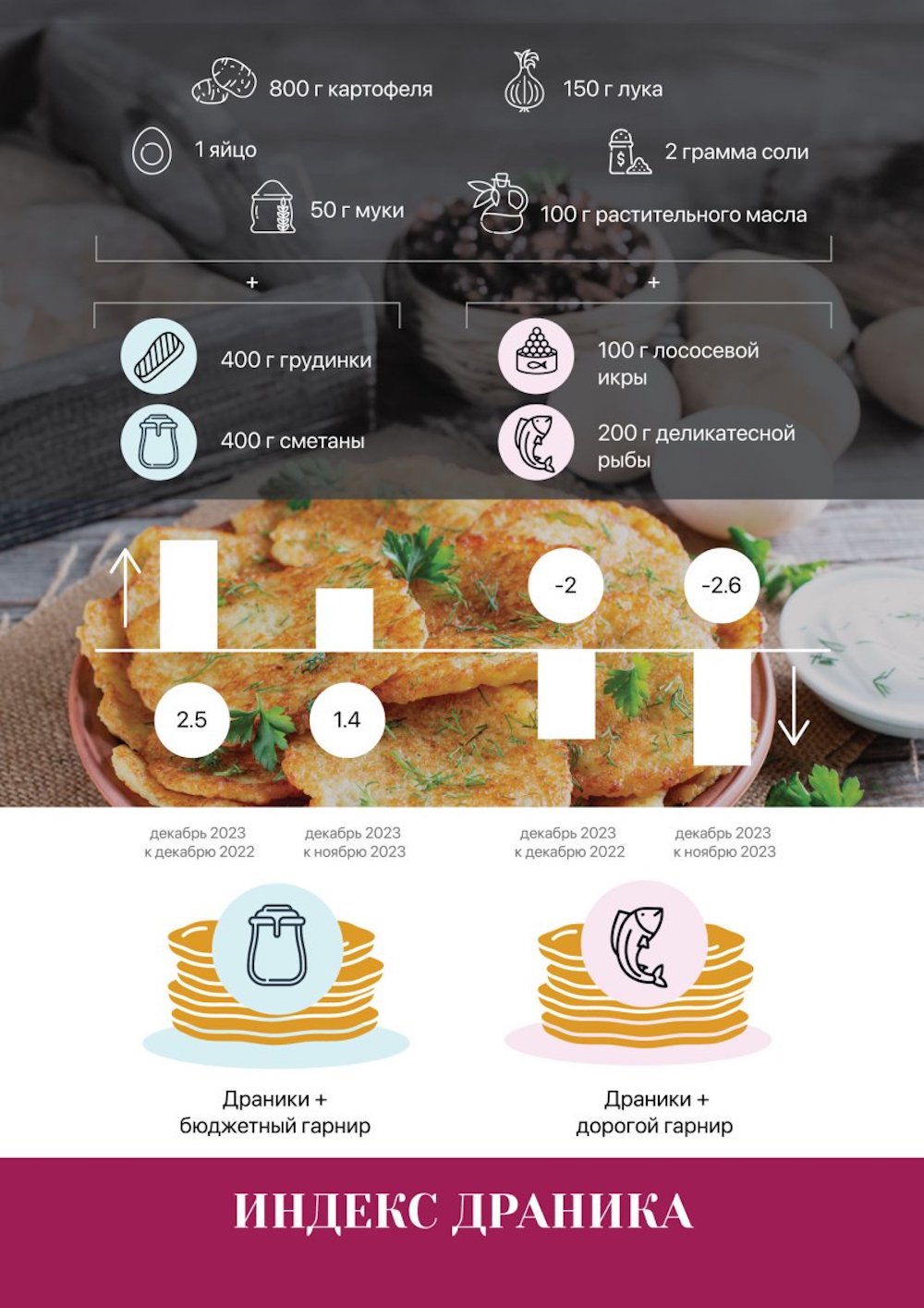 800 г картофеля

150 г лука

1 яйцо

2 грамма соли

50 г муки

100 г растительного масла

+

+

400 г грудинки

400 г сметаны

100 г лососевой икры

200 г деликатесной рыбы

2.5

1.4

-2

-2.6

декабрь 2023 к декабрю 2022

декабрь 2023 к ноябрю 2023

декабрь 2023 к декабрю 2022

декабрь 2023 к ноябрю 2023

Драники + бюджетный гарнир

Драники + дорогой гарнир

ИНДЕКС ДРАНИКА